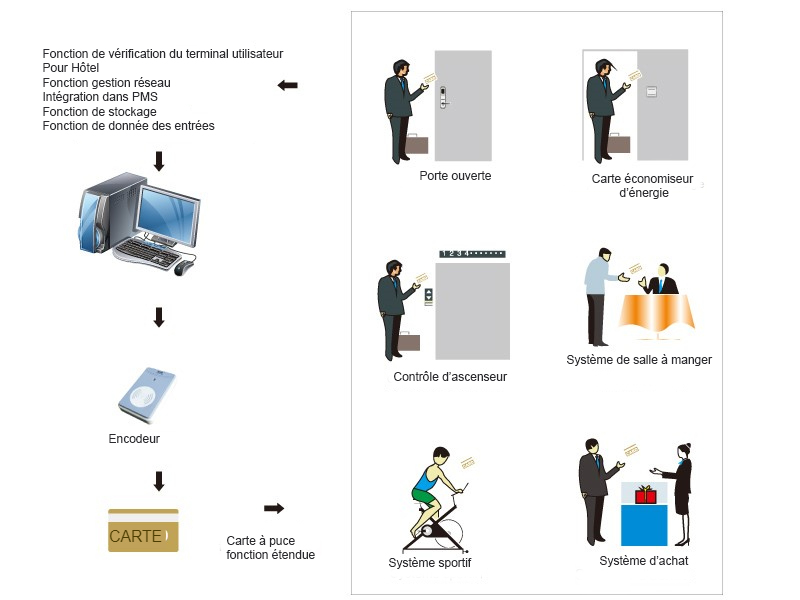 Fonction de vérification du terminal utilisateur
Pour Hôtel
Fonction gestion réseau
Intégration dans PMS
Fonction de stockage
Fonction de donnée des entrées

Encodeur

CARTE

Carte à puce
fonction étendue

Porte ouverte

Carte économiseur d'énergie

1 2 3 4

Contrôle d'ascenseur

Système de salle à manger

Système sportif

Système d'achat